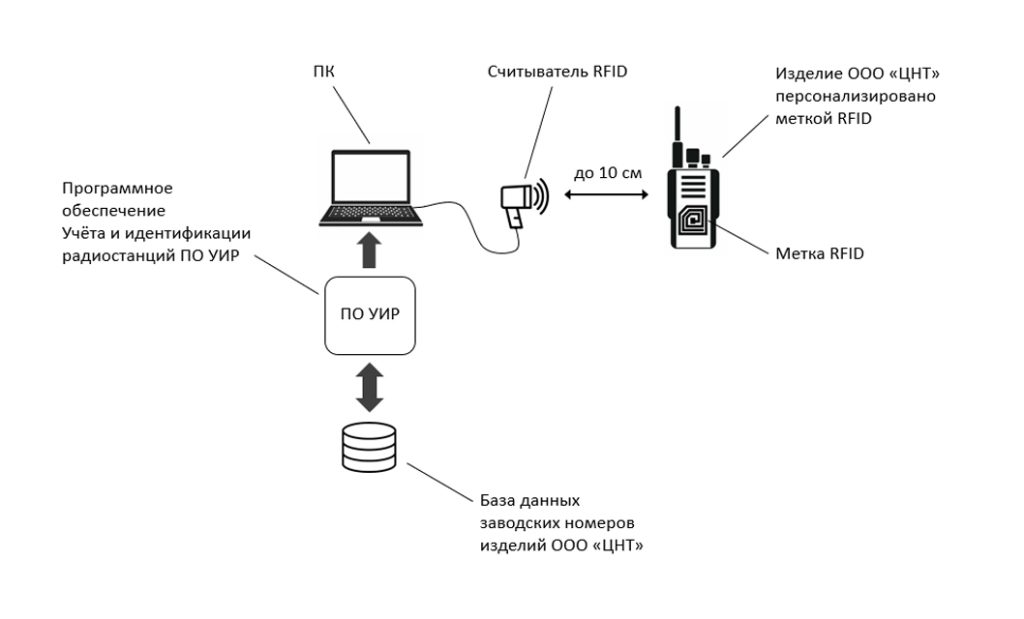 ПК

Считыватель RFID

Изделие ООО «ЦНТ» персонализировано меткой RFID

Программное обеспечение Учёта и идентификации радиостанций ПО УИР

до 10 см

Метка RFID

ПО УИР

База данных заводских номеров изделий ООО «ЦНТ»